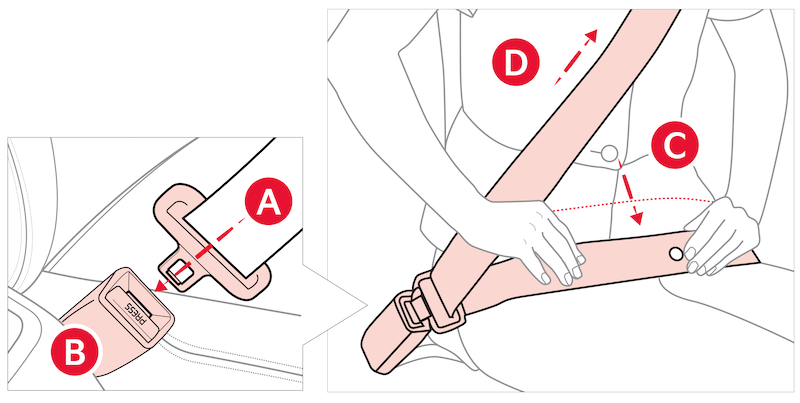 A
PRESS
B
D
C